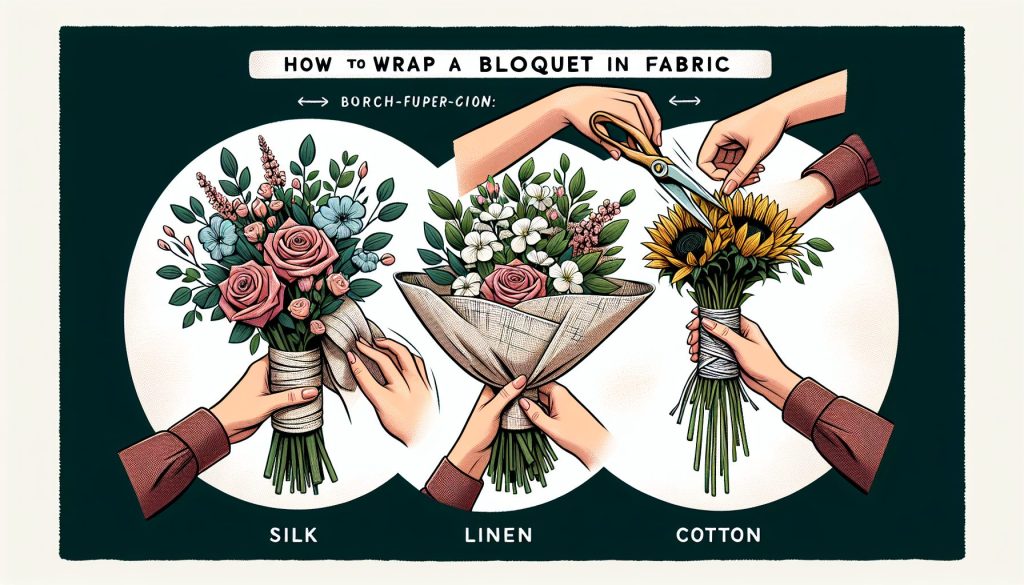 HOW TO WRAP A BLOQUET IN FABRIC

BORCH-FUPER-CION:

SILK

LINEN

COTTON